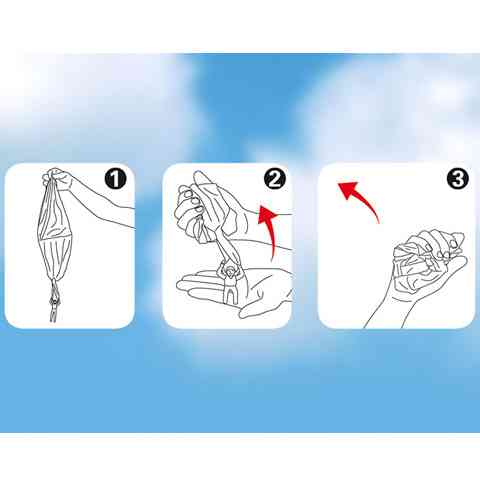 1
2
3