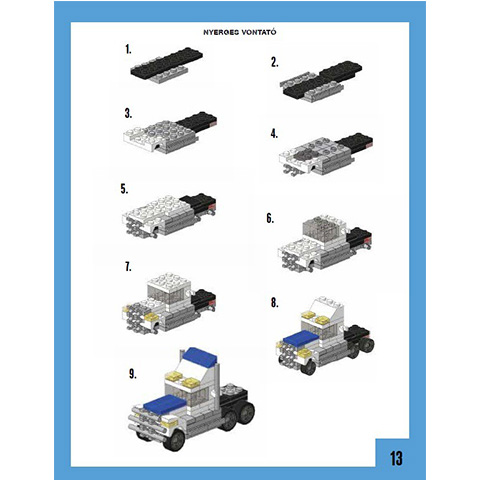 NYERGES VONTATÓ

1.

2.

3.

4.

5.

6.

7.

8.

9.

13