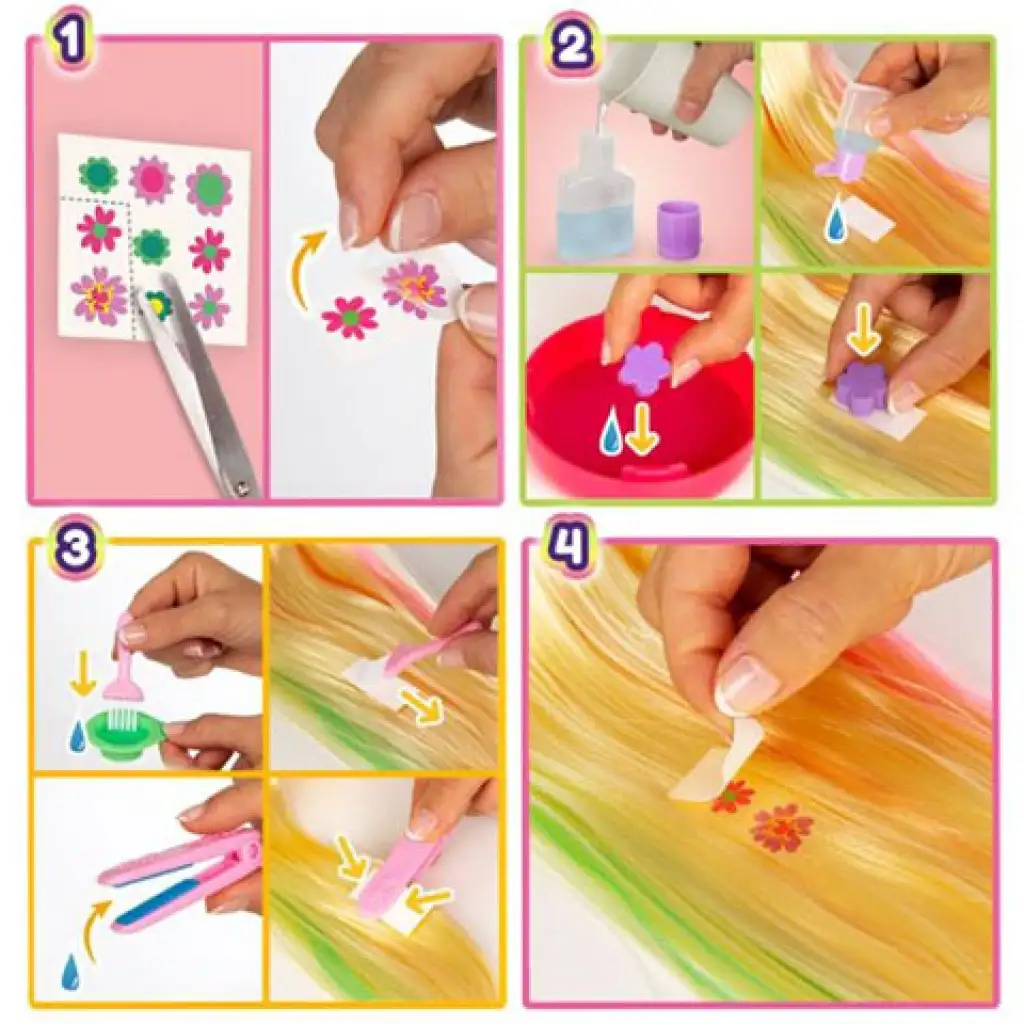 1

2

3

4