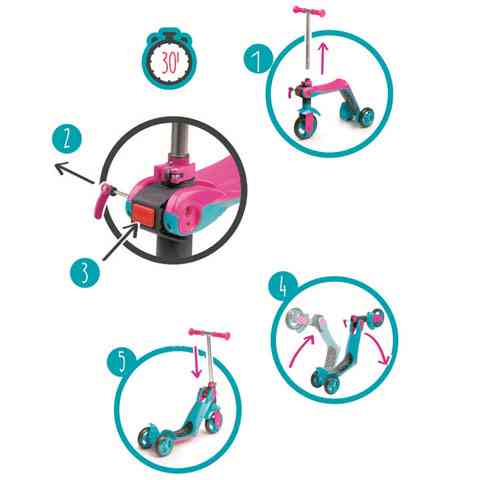 30'

1

2

3

4

5